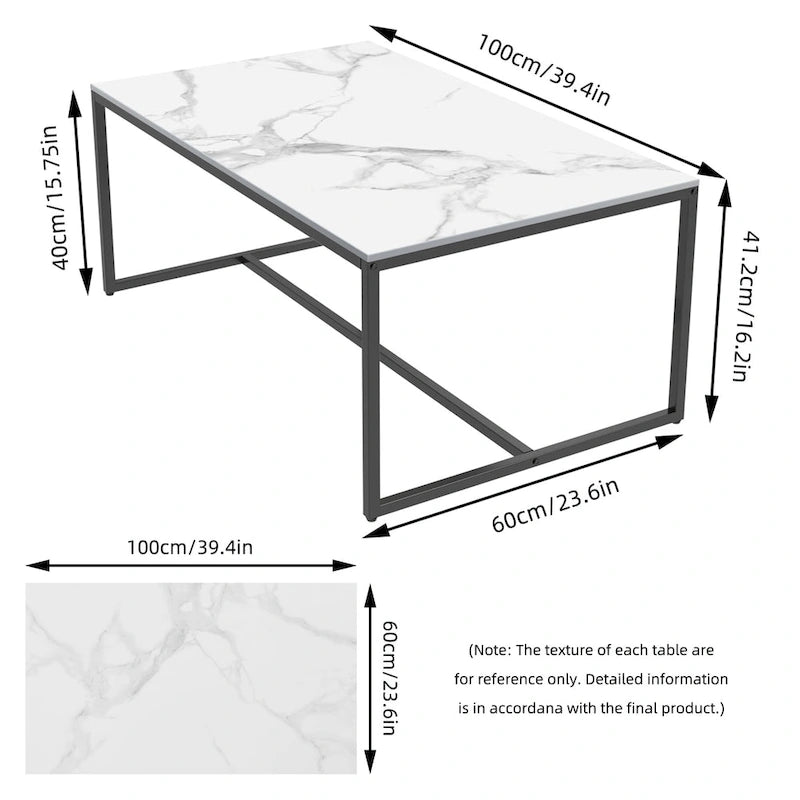 100cm/39.4in

40cm/15.75in

41.2cm/16.2in

60cm/23.6in

100cm/39.4in

60cm/23.6in

(Note: The texture of each table are for reference only. Detailed information is in accordana with the final product.)