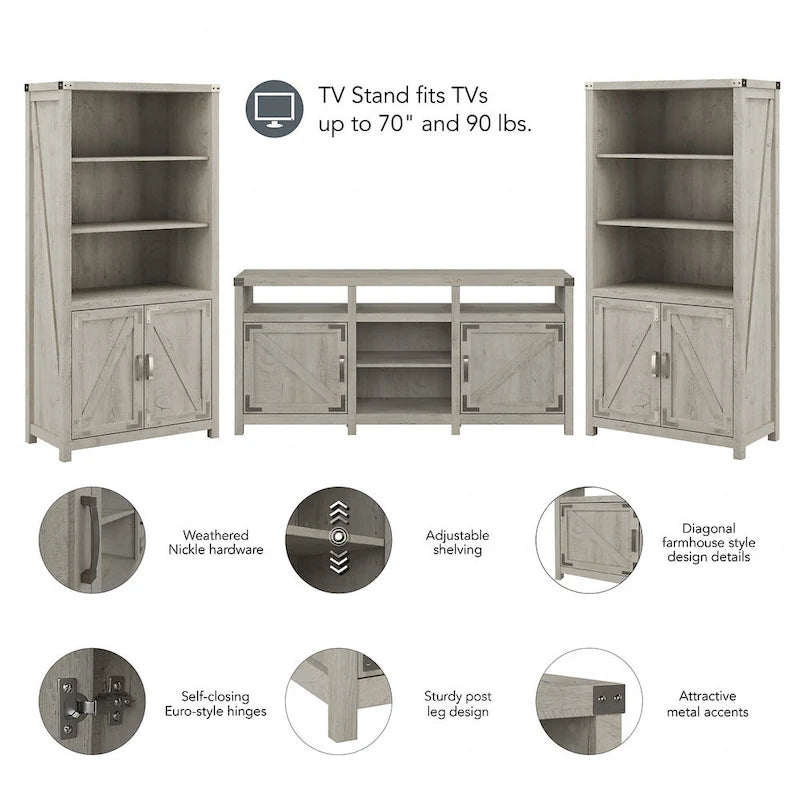 TV Stand fits TVs up to 70" and 90 lbs.

Weathered Nickle hardware

Adjustable shelving

Diagonal farmhouse style design details

Self-closing Euro-style hinges

Sturdy post leg design

Attractive metal accents